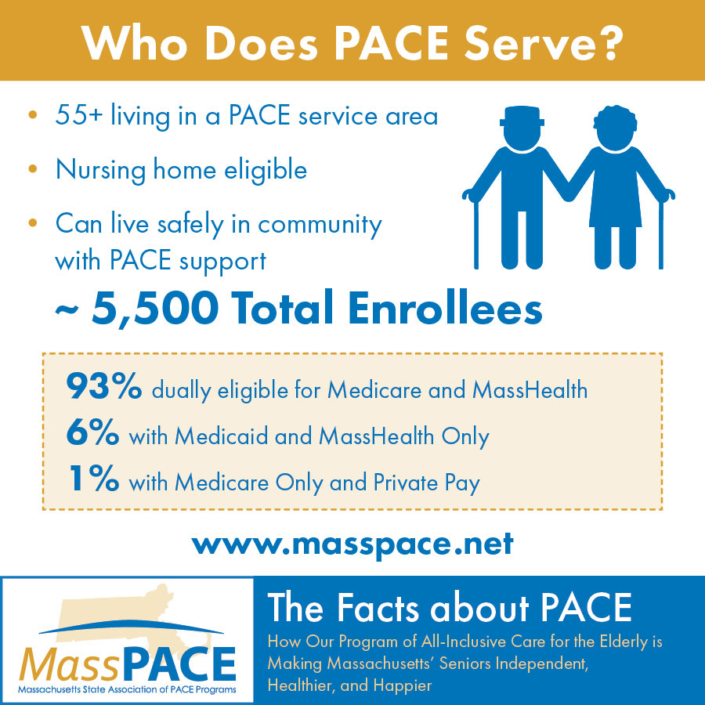 Who Does PACE Serve?

• 55+ living in a PACE service area
• Nursing home eligible
• Can live safely in community with PACE support

~ 5,500 Total Enrollees

93% dually eligible for Medicare and MassHealth
6% with Medicaid and MassHealth Only
1% with Medicare Only and Private Pay

www.masspace.net

MassPACE
Massachusetts State Association of PACE Programs

The Facts about PACE
How Our Program of All-Inclusive Care for the Elderly is Making Massachusetts' Seniors Independent, Healthier, and Happier